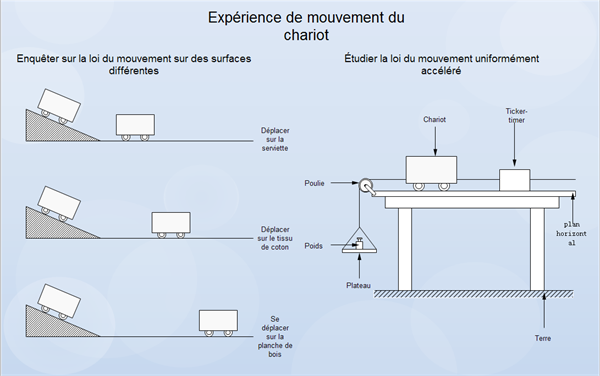 Expérience de mouvement du chariot

Enquêter sur la loi du mouvement sur des surfaces différentes

Déplacer sur la serviette

Déplacer sur le tissu de coton

Se déplacer sur la planche de bois

Étudier la loi du mouvement uniformément accéléré

Chariot

Ticker-timer

Poulie

Poids

Plateau

plan horizontal

Terre