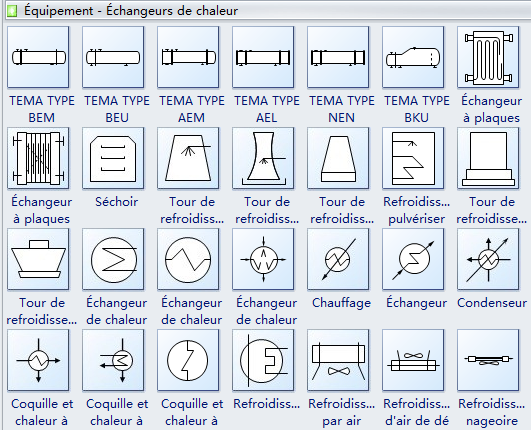 Équipement - Échangeurs de chaleur

TEMA TYPE BEM
TEMA TYPE BEU
TEMA TYPE AEM
TEMA TYPE AEL
TEMA TYPE NEN
TEMA TYPE BKU
Échangeur à plaques

Échangeur à plaques
Séchoir
Tour de refroidiss...
Tour de refroidiss...
Tour de refroidiss...
Refroidiss... pulvériser
Tour de refroidisse...

Tour de refroidisse...
Échangeur de chaleur
Échangeur de chaleur
Échangeur de chaleur
Chauffage
Échangeur
Condenseur

Coquille et chaleur à
Coquille et chaleur à
Coquille et chaleur à
Refroidiss...
Refroidiss... par air
Refroidiss... d'air de dé
Refroidiss... nageoire