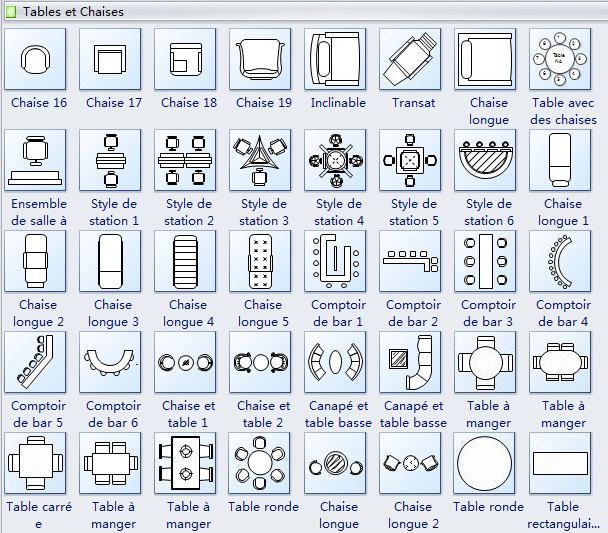 Tables et Chaises

Chaise 16
Chaise 17
Chaise 18
Chaise 19
Inclinable
Transat
Chaise longue
Table No
Table avec des chaises

Ensemble de salle à
Style de station 1
Style de station 2
Style de station 3
Style de station 4
Style de station 5
Style de station 6
Chaise longue 1

Chaise longue 2
Chaise longue 3
Chaise longue 4
Chaise longue 5
Comptoir de bar 1
Comptoir de bar 2
Comptoir de bar 3
Comptoir de bar 4

Comptoir de bar 5
Comptoir de bar 6
Chaise et table 1
Chaise et table 2
Canapé et table basse
Canapé et table basse
Table à manger
Table à manger

Table carré e
Table à manger
Table à manger
Table ronde
Chaise longue
Chaise longue 2
Table ronde
Table rectangulai...