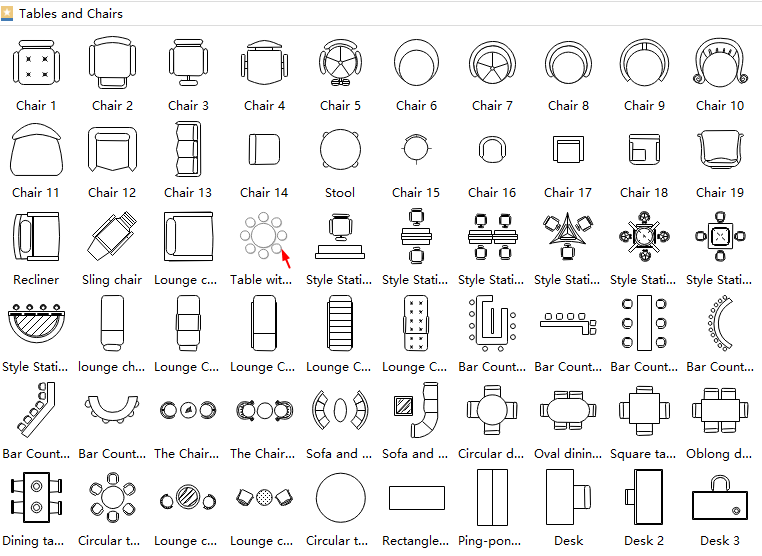 Tables and Chairs

Chair 1 Chair 2 Chair 3 Chair 4 Chair 5 Chair 6 Chair 7 Chair 8 Chair 9 Chair 10

Chair 11 Chair 12 Chair 13 Chair 14 Stool Chair 15 Chair 16 Chair 17 Chair 18 Chair 19

Recliner Sling chair Lounge c... Table wit... Style Stati... Style Stati... Style Stati... Style Stati... Style Stati... Style Stati...

Style Stati... lounge ch... Lounge C... Lounge C... Lounge C... Lounge C... Bar Count... Bar Count... Bar Count... Bar Count...

Bar Count... Bar Count... The Chair... The Chair... Sofa and ... Sofa and ... Circular d... Oval dinin... Square ta... Oblong d...

Dining ta... Circular t... Lounge c... Lounge c... Circular t... Rectangle... Ping-pon... Desk Desk 2 Desk 3