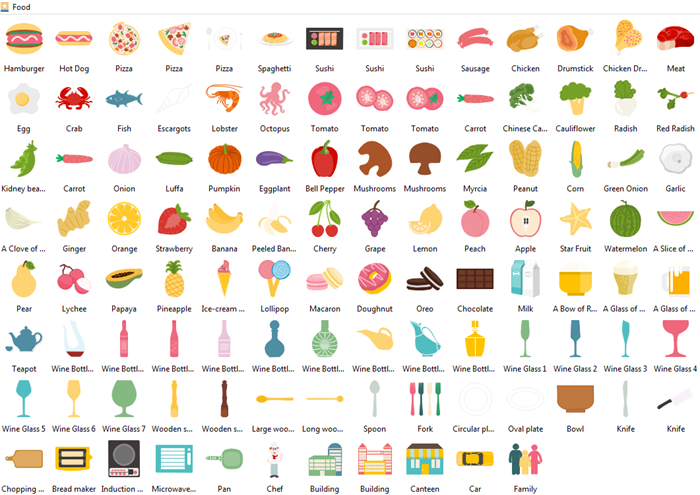 Food

Hamburger
Hot Dog
Pizza
Pizza
Pizza
Spaghetti
Sushi
Sushi
Sushi
Sausage
Chicken
Drumstick
Chicken Dr...
Meat

Egg
Crab
Fish
Escargots
Lobster
Octopus
Tomato
Tomato
Tomato
Carrot
Chinese Ca...
Cauliflower
Radish
Red Radish

Kidney bea...
Carrot
Onion
Luffa
Pumpkin
Eggplant
Bell Pepper
Mushrooms
Mushrooms
Myrcia
Peanut
Corn
Green Onion
Garlic

A Clove of ...
Ginger
Orange
Strawberry
Banana
Peeled Ban...
Cherry
Grape
Lemon
Peach
Apple
Star Fruit
Watermelon
A Slice of ...

Pear
Lychee
Papaya
Pineapple
Ice-cream ...
Lollipop
Macaron
Doughnut
Oreo
Chocolate
Milk
A Bow of R...
A Glass of ...
A Glass of ...

Teapot
Wine Bottl...
Wine Bottl...
Wine Bottl...
Wine Bottl...
Wine Bottl...
Wine Bottl...
Wine Bottl...
Wine Bottl...
Wine Bottl...
Wine Glass 1
Wine Glass 2
Wine Glass 3
Wine Glass 4

Wine Glass 5
Wine Glass 6
Wine Glass 7
Wooden s...
Wooden s...
Large woo...
Long woo...
Spoon
Fork
Circular pl...
Oval plate
Bowl
Knife
Knife

Chopping ...
Bread maker
Induction ...
Microwave...
Pan
Chef
Building
Building
Canteen
Car
Family