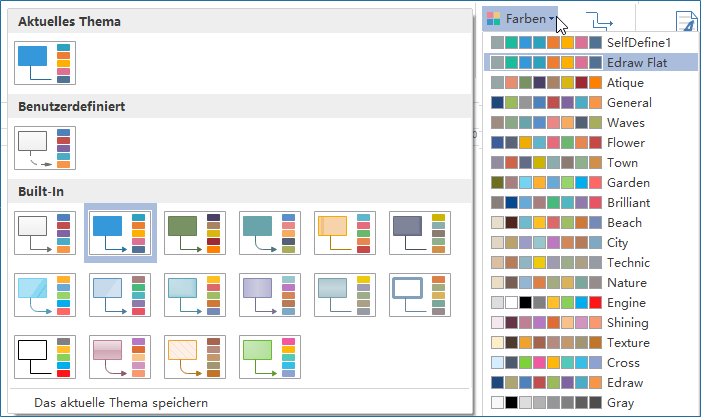 Aktuelles Thema

Benutzerdefiniert

Built-In

Das aktuelle Thema speichern

Farben

SelfDefine1
Edraw Flat
Atique
General
Waves
Flower
Town
Garden
Brilliant
Beach
City
Technic
Nature
Engine
Shining
Texture
Cross
Edraw
Gray