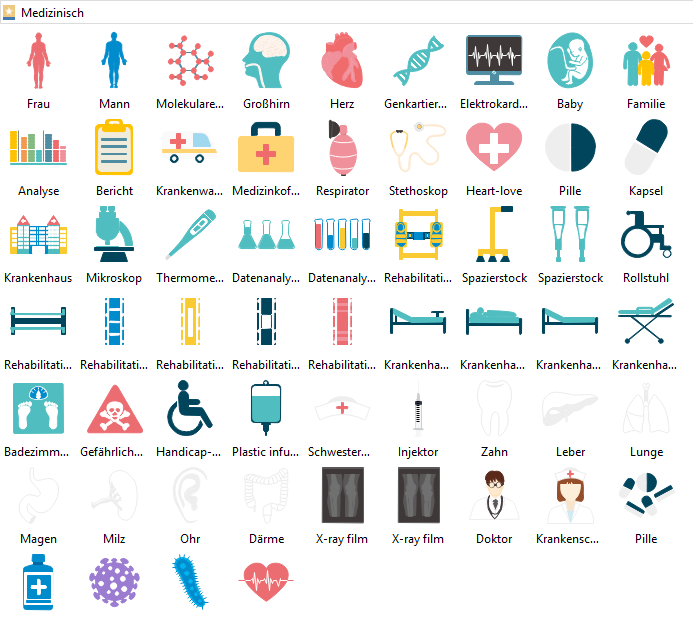 Medizinisch

Frau
Mann
Molekulare...
Großhirn
Herz
Genkartier...
Elektrokard...
Baby
Familie

Analyse
Bericht
Krankenwa...
Medizinkof...
Respirator
Stethoskop
Heart-love
Pille
Kapsel

Krankenhaus
Mikroskop
Thermome...
Datenanaly...
Datenanaly...
Rehabilitati...
Spazierstock
Spazierstock
Rollstuhl

Rehabilitati...
Rehabilitati...
Rehabilitati...
Rehabilitati...
Rehabilitati...
Krankenha...
Krankenha...
Krankenha...
Krankenha...

Badezimm...
Gefährlich...
Handicap-...
Plastic infu...
Schwester...
Injektor
Zahn
Leber
Lunge

Magen
Milz
Ohr
Därme
X-ray film
X-ray film
Doktor
Krankensc...
Pille