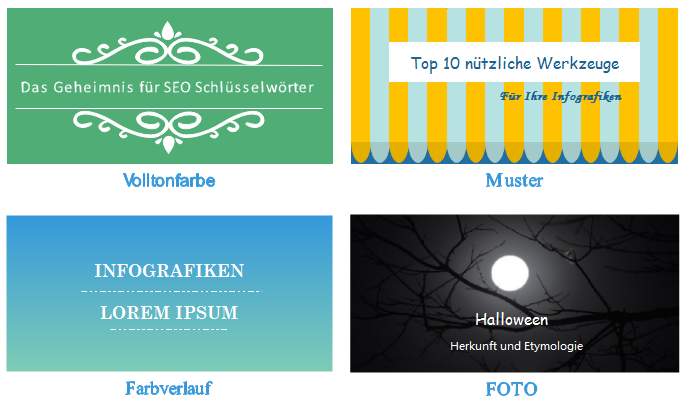 Das Geheimnis für SEO Schlüsselwörter

Volltonfarbe

Top 10 nützliche Werkzeuge

Für Ihre Infografiken

Muster

INFOGRAFIKEN

LOREM IPSUM

Farbverlauf

Halloween

Herkunft und Etymologie

FOTO