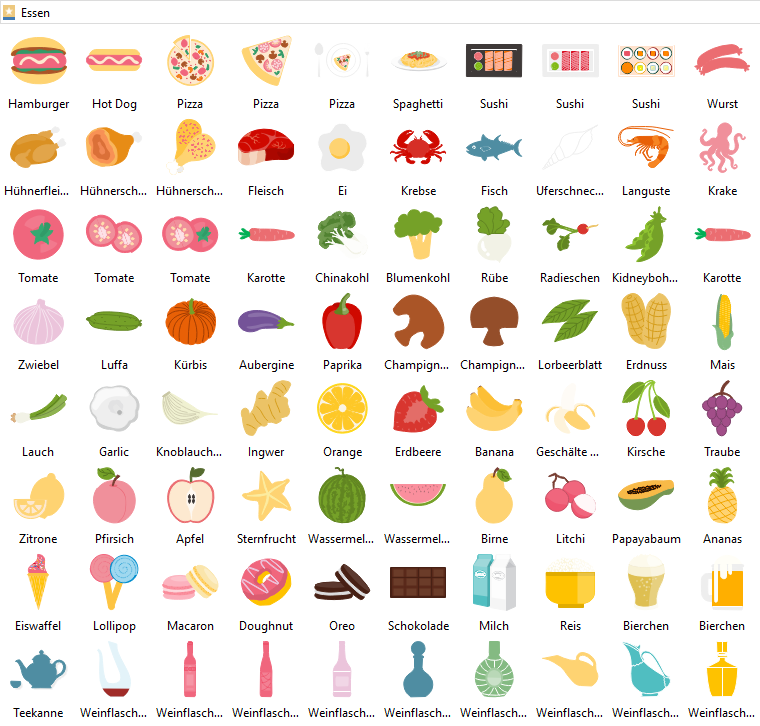 Essen

Hamburger
Hot Dog
Pizza
Pizza
Pizza
Spaghetti
Sushi
Sushi
Sushi
Wurst

Hühnerflei...
Hühnersch...
Hühnersch...
Fleisch
Ei
Krebse
Fisch
Uferschnec...
Languste
Krake

Tomate
Tomate
Tomate
Karotte
Chinakohl
Blumenkohl
Rübe
Radieschen
Kidneyboh...
Karotte

Zwiebel
Luffa
Kürbis
Aubergine
Paprika
Champign...
Champign...
Lorbeerblatt
Erdnuss
Mais

Lauch
Garlic
Knoblauch...
Ingwer
Orange
Erdbeere
Banana
Geschälte ...
Kirsche
Traube

Zitrone
Pfirsich
Apfel
Sternfrucht
Wassermel...
Wassermel...
Birne
Litchi
Papayabaum
Ananas

Eiswaffel
Lollipop
Macaron
Doughnut
Oreo
Schokolade
Milch
Reis
Bierchen
Bierchen

Teekanne
Weinflasch...
Weinflasch...
Weinflasch...
Weinflasch...
Weinflasch...
Weinflasch...
Weinflasch...
Weinflasch...
Weinflasch...