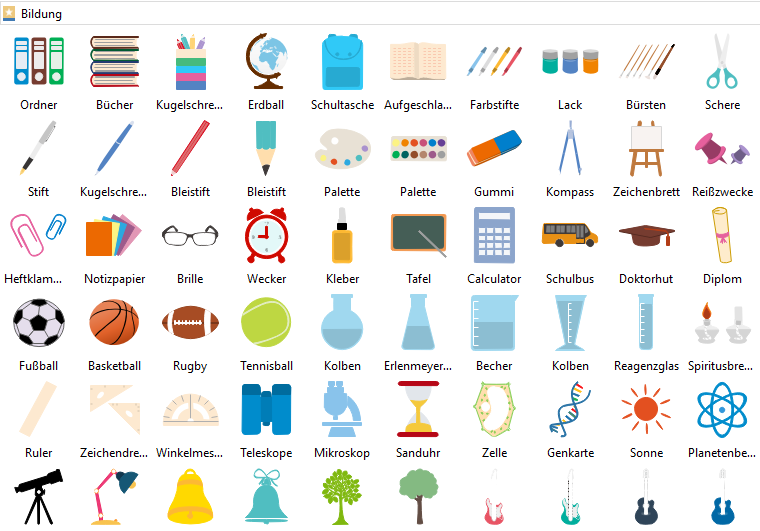 Bildung

Ordner
Bücher
Kugelschre...
Erdball
Schultasche
Aufgeschla...
Farbstifte
Lack
Bürsten
Schere

Stift
Kugelschre...
Bleistift
Bleistift
Palette
Palette
Gummi
Kompass
Zeichenbrett
Reißzwecke

Heftklam...
Notizpapier
Brille
Wecker
Kleber
Tafel
Calculator
Schulbus
Doktorhut
Diplom

Fußball
Basketball
Rugby
Tennisball
Kolben
Erlenmeyer...
Becher
Kolben
Reagenzglas
Spiritusbre...

Ruler
Zeichendre...
Winkelmes...
Teleskope
Mikroskop
Sanduhr
Zelle
Genkarte
Sonne
Planetenbe...