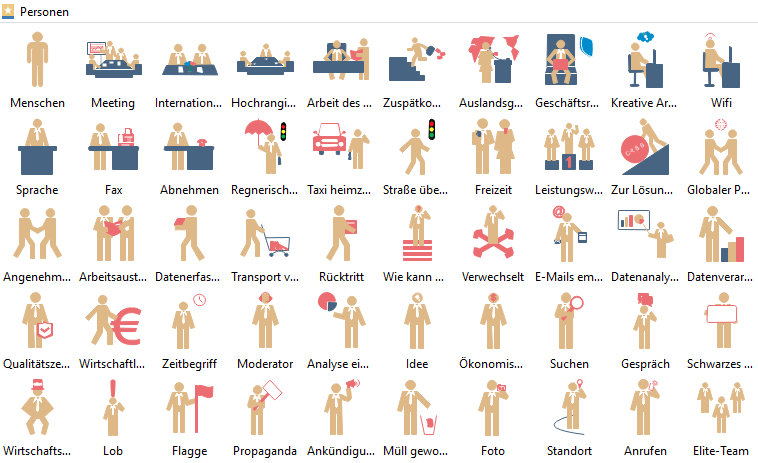 Personen

Menschen
Meeting
Internation...
Hochrangi...
Arbeit des ...
Zuspätko...
Auslandsg...
Geschäftsr...
Kreative Ar...
Wifi

Sprache
Fax
Abnehmen
Regnerisch...
Taxi heimz...
Straße übe...
Freizeit
Leistungsw...
Zur Lösun...
Globaler P...

Angenehm...
Arbeitsaust...
Datenerfas...
Transport v...
Rücktritt
Wie kann ...
Verwechselt
E-Mails em...
Datenanaly...
Datenverar...

Qualitätsze...
Wirtschaftl...
Zeitbegriff
Moderator
Analyse ei...
Idee
Ökonomis...
Suchen
Gespräch
Schwarzes ...

Wirtschafts...
Lob
Flagge
Propaganda
Ankündigu...
Müll gewo...
Foto
Standort
Anrufen
Elite-Team