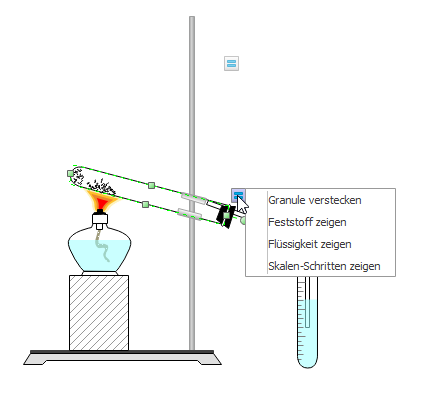 Granule verstecken
Feststoff zeigen
Flüssigkeit zeigen
Skalen-Schritten zeigen