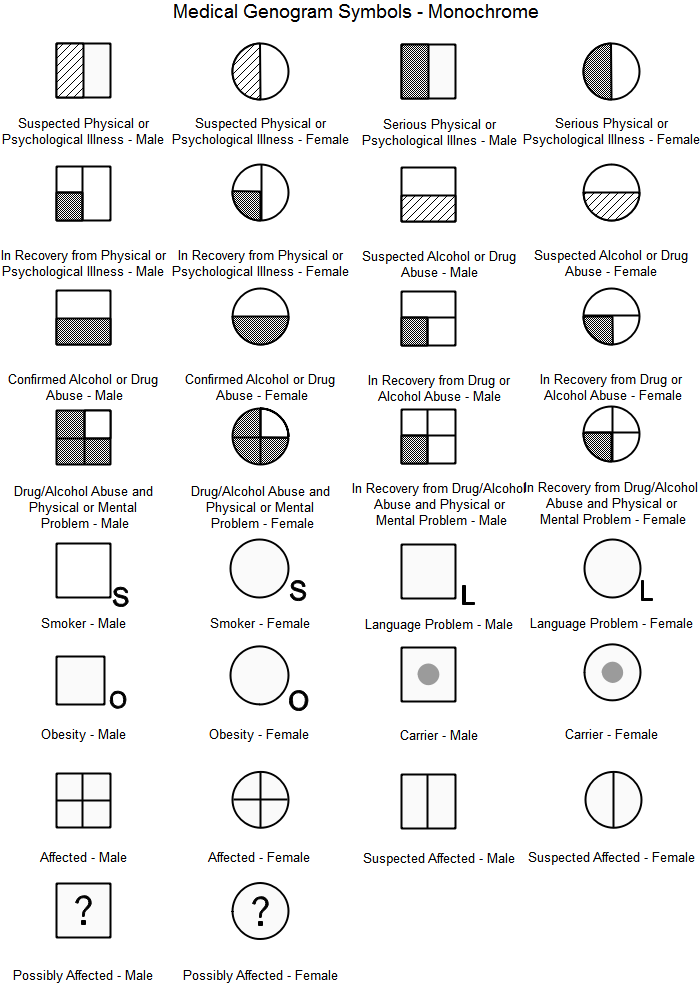 Medical Genogram Symbols - Monochrome

Suspected Physical or Psychological Illness - Male

Suspected Physical or Psychological Illness - Female

Serious Physical or Psychological Illnes - Male

Serious Physical or Psychological Illness - Female

In Recovery from Physical or Psychological Illness - Male

In Recovery from Physical or Psychological Illness - Female

Suspected Alcohol or Drug Abuse - Male

Suspected Alcohol or Drug Abuse - Female

Confirmed Alcohol or Drug Abuse - Male

Confirmed Alcohol or Drug Abuse - Female

In Recovery from Drug or Alcohol Abuse - Male

In Recovery from Drug or Alcohol Abuse - Female

Drug/Alcohol Abuse and Physical or Mental Problem - Male

Drug/Alcohol Abuse and Physical or Mental Problem - Female

In Recovery from Drug/Alcohol Abuse and Physical or Mental Problem - Male

In Recovery from Drug/Alcohol Abuse and Physical or Mental Problem - Female

S

Smoker - Male

S

Smoker - Female

L

Language Problem - Male

L

Language Problem - Female

O

Obesity - Male

O

Obesity - Female

Carrier - Male

Carrier - Female

Affected - Male

Affected - Female

Suspected Affected - Male

Suspected Affected - Female

?

Possibly Affected - Male

?

Possibly Affected - Female