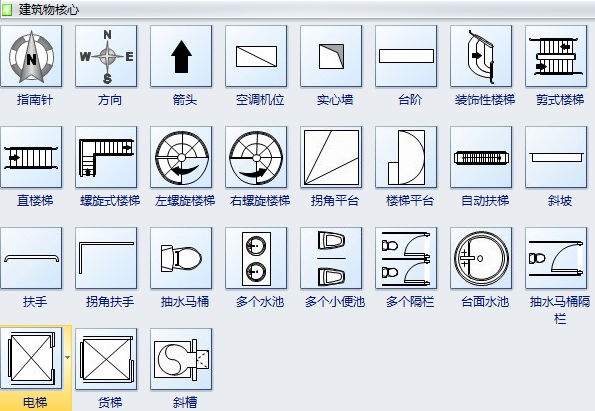 建筑物核心

N

N
W E
S

指南针 方向 箭头 空调机位 实心墙 台阶 装饰性楼梯 剪式楼梯

直楼梯 螺旋式楼梯 左螺旋楼梯 右螺旋楼梯 拐角平台 楼梯平台 自动扶梯 斜坡

扶手 拐角扶手 抽水马桶 多个水池 多个小便池 多个隔栏 台面水池 抽水马桶隔栏

电梯 货梯 斜槽