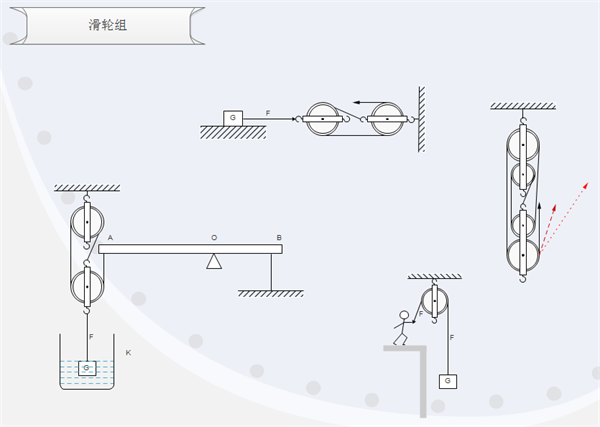 滑轮组

G
F

A
O
B

F
G
K

F
F
G